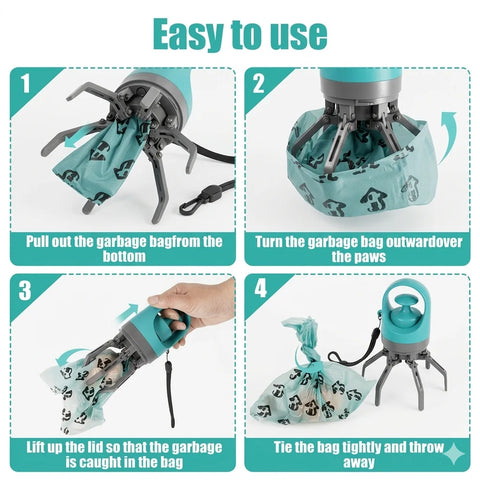 Easy to use

1

Pull out the garbage bagfrom the bottom

2

Turn the garbage bag outwardover the paws

3

Lift up the lid so that the garbage is caught in the bag

4

Tie the bag tightly and throw away