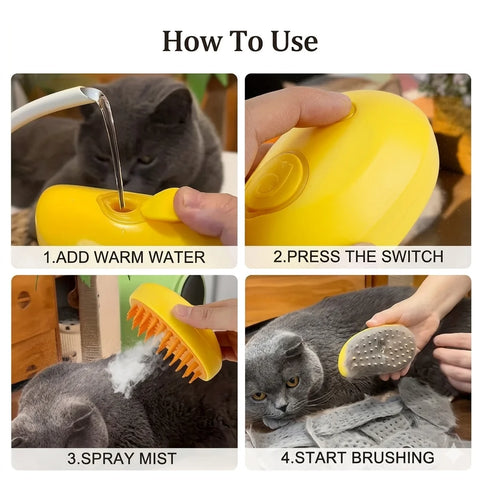 How To Use

1.ADD WARM WATER

2.PRESS THE SWITCH

3.SPRAY MIST

4.START BRUSHING